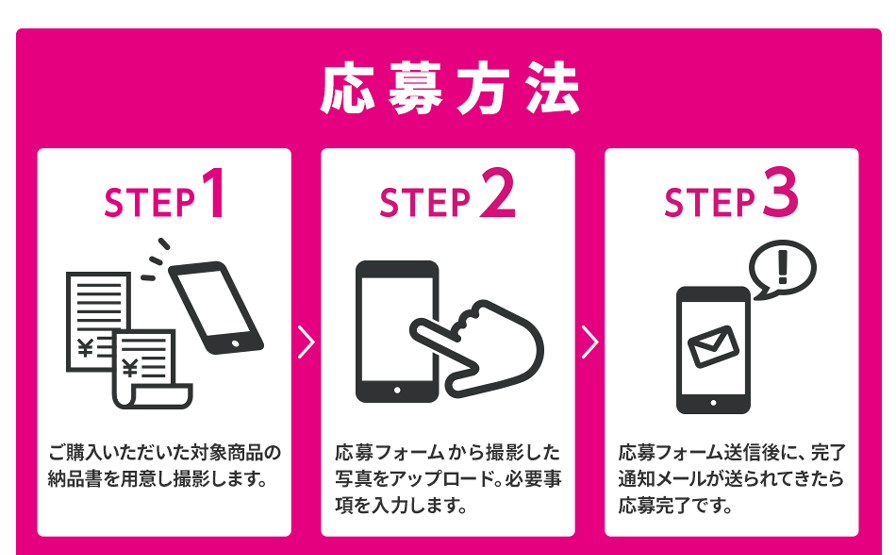 応募方法

STEP 1

¥

¥

ご購入いただいた対象商品の納品書を用意し撮影します。

STEP 2

応募フォームから撮影した写真をアップロード。必要事項を入力します。

STEP 3

!

応募フォーム送信後に、完了通知メールが送られてきたら応募完了です。