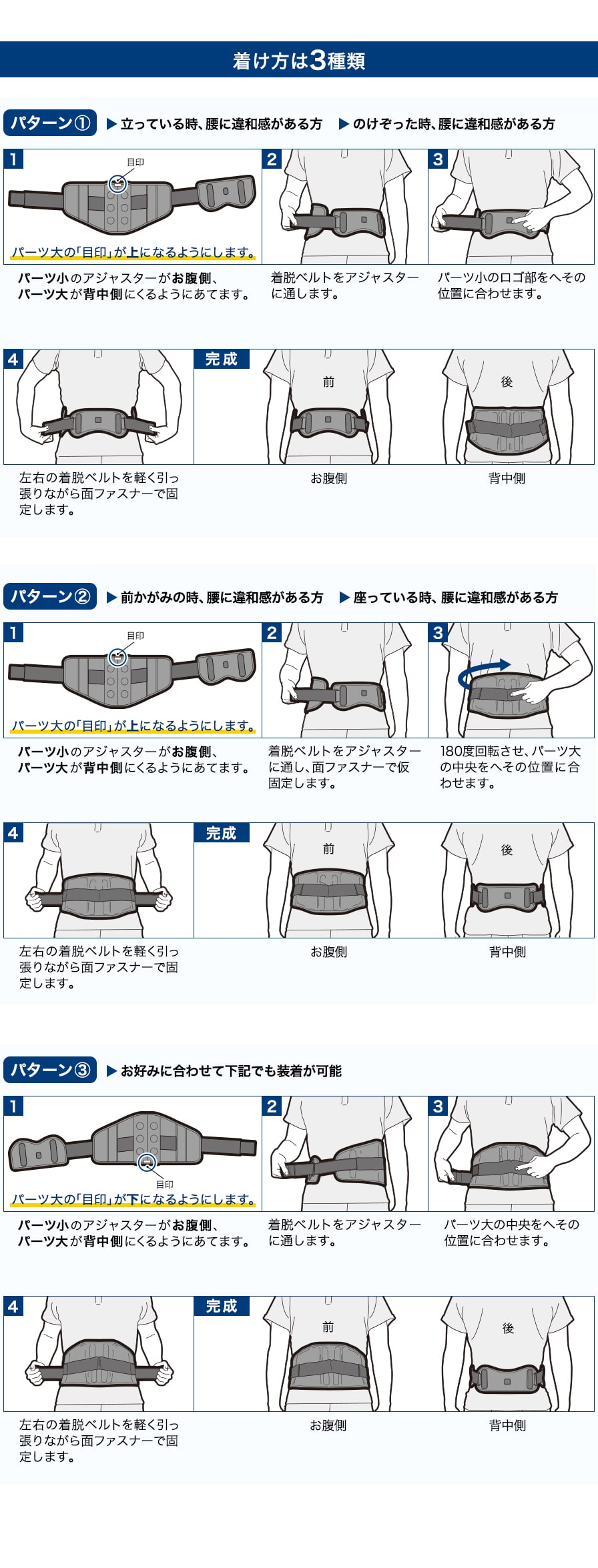 着け方は3種類

パターン①
▶立っている時、腰に違和感がある方　▶のけぞった時、腰に違和感がある方

1
目印
パーツ大の「目印」が上になるようにします。
パーツ小のアジャスターがお腹側、パーツ大が背中側にくるようにあてます。

2
着脱ベルトをアジャスターに通します。

3
パーツ小のロゴ部をへその位置に合わせます。

4
左右の着脱ベルトを軽く引っ張りながら面ファスナーで固定します。

完成
前
お腹側
後
背中側

パターン②
▶前かがみの時、腰に違和感がある方　▶座っている時、腰に違和感がある方

1
目印
パーツ大の「目印」が上になるようにします。
パーツ小のアジャスターがお腹側、パーツ大が背中側にくるようにあてます。

2
着脱ベルトをアジャスターに通し、面ファスナーで仮固定します。

3
180度回転させ、パーツ大の中央をへその位置に合わせます。

4
左右の着脱ベルトを軽く引っ張りながら面ファスナーで固定します。

完成
前
お腹側
後
背中側

パターン③
▶お好みに合わせて下記でも装着が可能

1
目印
パーツ大の「目印」が下になるようにします。
パーツ小のアジャスターがお腹側、パーツ大が背中側にくるようにあてます。

2
着脱ベルトをアジャスターに通します。

3
パーツ大の中央をへその位置に合わせます。

4
左右の着脱ベルトを軽く引っ張りながら面ファスナーで固定します。

完成
前
お腹側
後
背中側