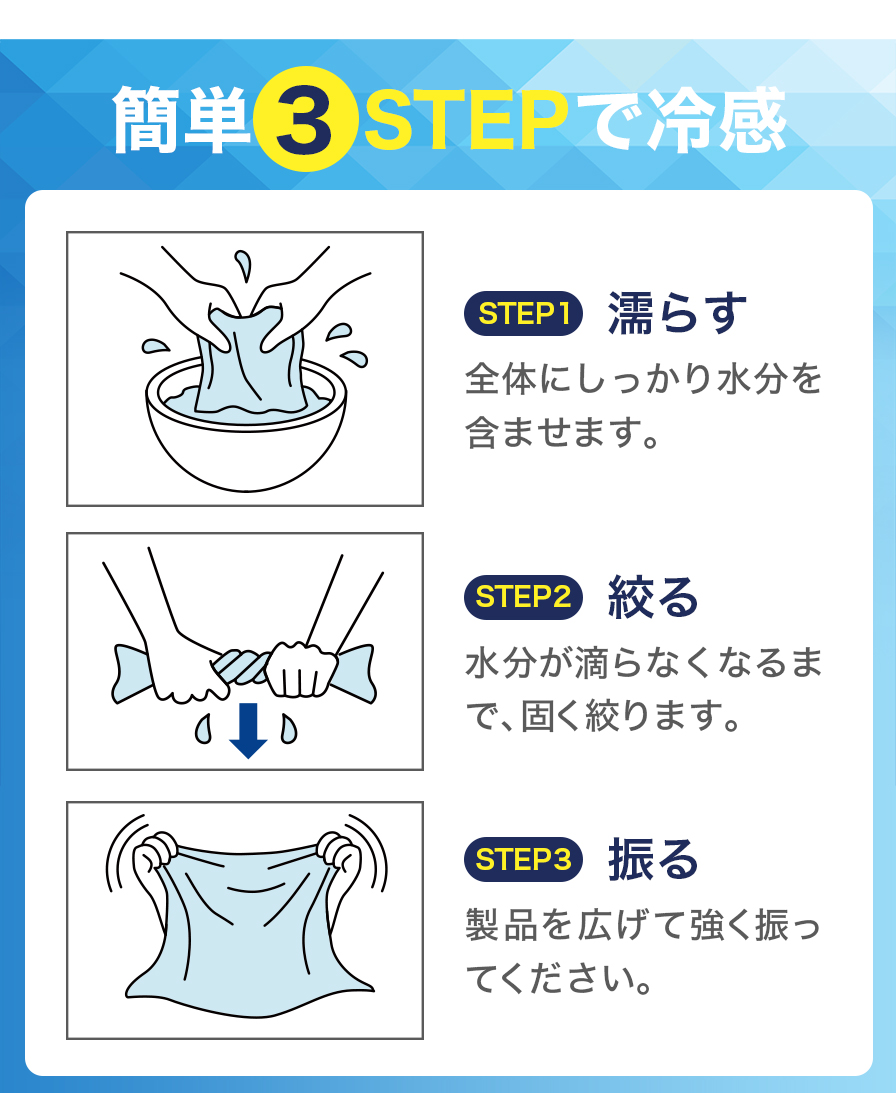 簡単3STEPで冷感

STEP1 濡らす
全体にしっかり水分を含ませます。

STEP2 絞る
水分が滴らなくなるまで、固く絞ります。

STEP3 振る
製品を広げて強く振ってください。