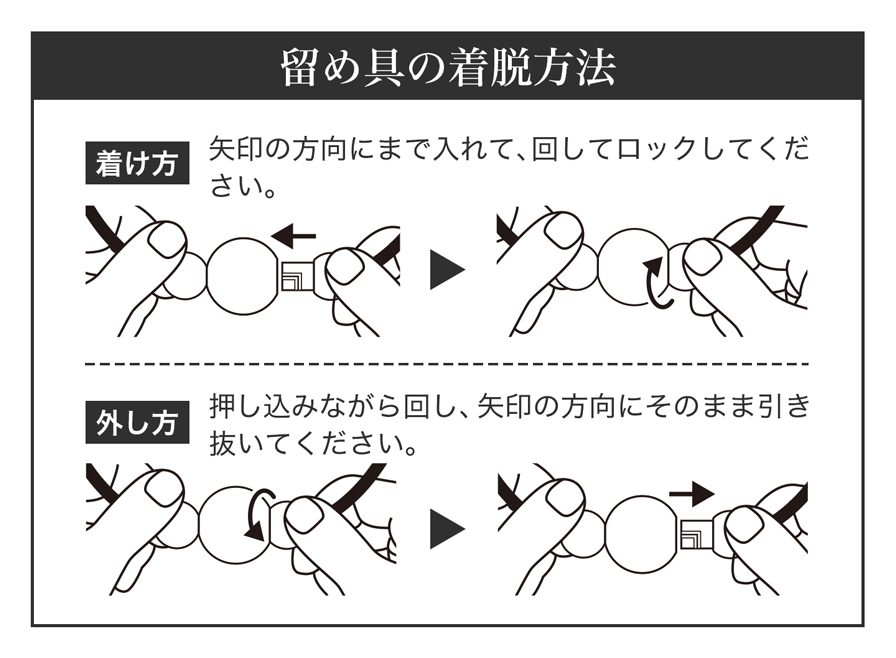 留め具の着脱方法

着け方 矢印の方向にまで入れて、回してロックしてください。

外し方 押し込みながら回し、矢印の方向にそのまま引き抜いてください。