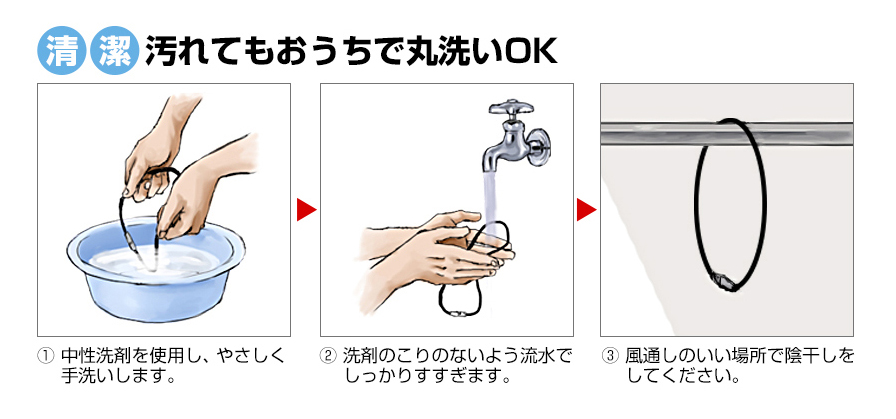 清潔 汚れてもおうちで丸洗いOK

① 中性洗剤を使用し、やさしく手洗いします。

② 洗剤のこりのないよう流水でしっかりすすぎます。

③ 風通しのいい場所で陰干しをしてください。