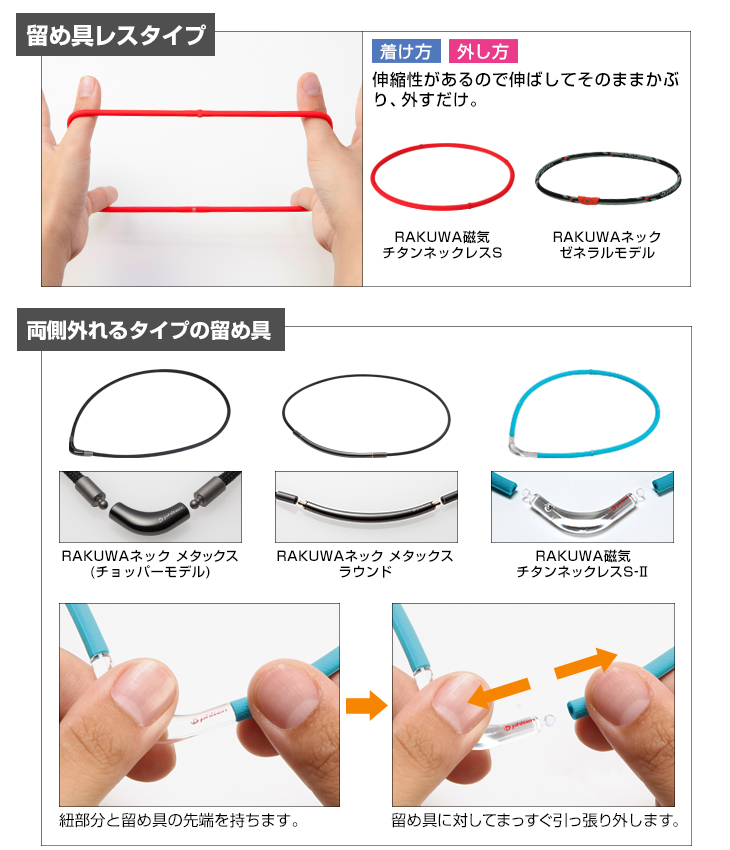 留め具レスタイプ

着け方 外し方

伸縮性があるので伸ばしてそのままかぶり、外すだけ。

RAKUWA磁気
チタンネックレスS

RAKUWAネック
ゼネラルモデル

両側外れるタイプの留め具

RAKUWAネック メタックス
(チョッパーモデル)

RAKUWAネック メタックス
ラウンド

RAKUWA磁気
チタンネックレスS-Ⅱ

紐部分と留め具の先端を持ちます。

留め具に対してまっすぐ引っ張り外します。